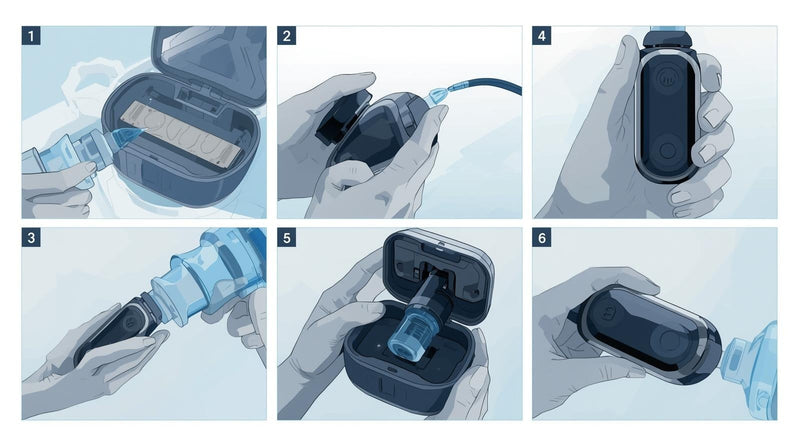 1

2

4

3

5

6